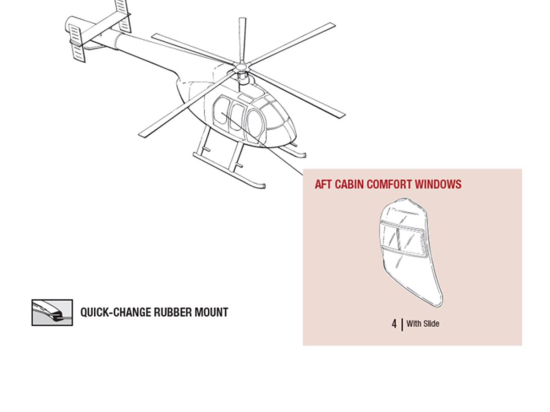 AFT CABIN COMFORT WINDOWS

4 | With Slide

QUICK-CHANGE RUBBER MOUNT