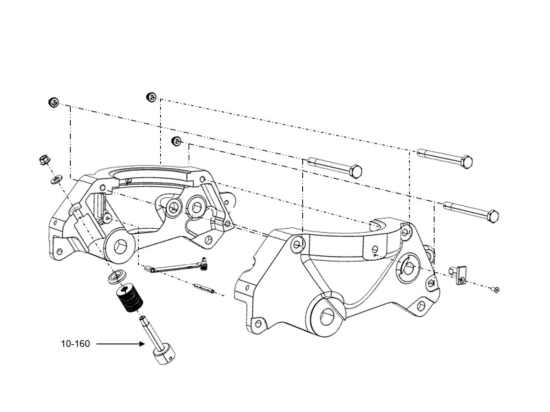 10-160