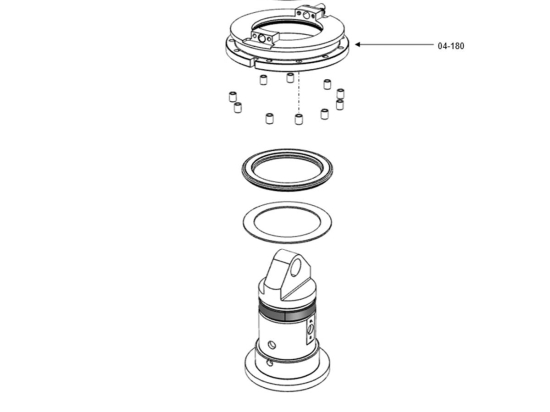 04-180