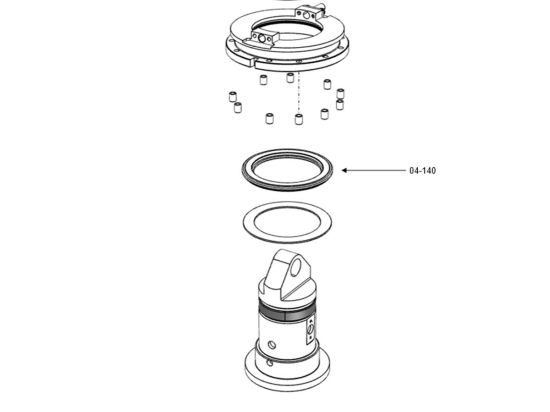 04-140