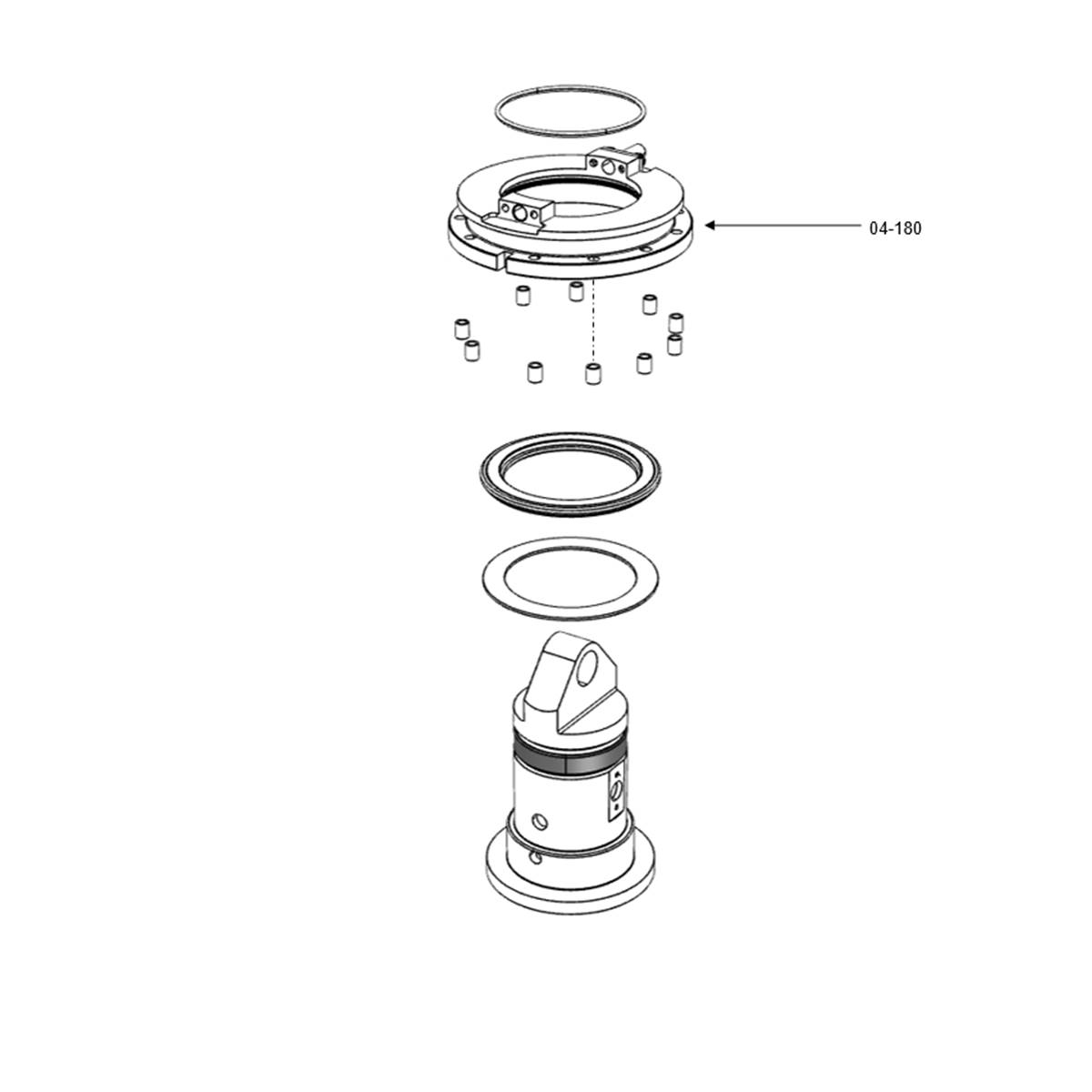 04-180