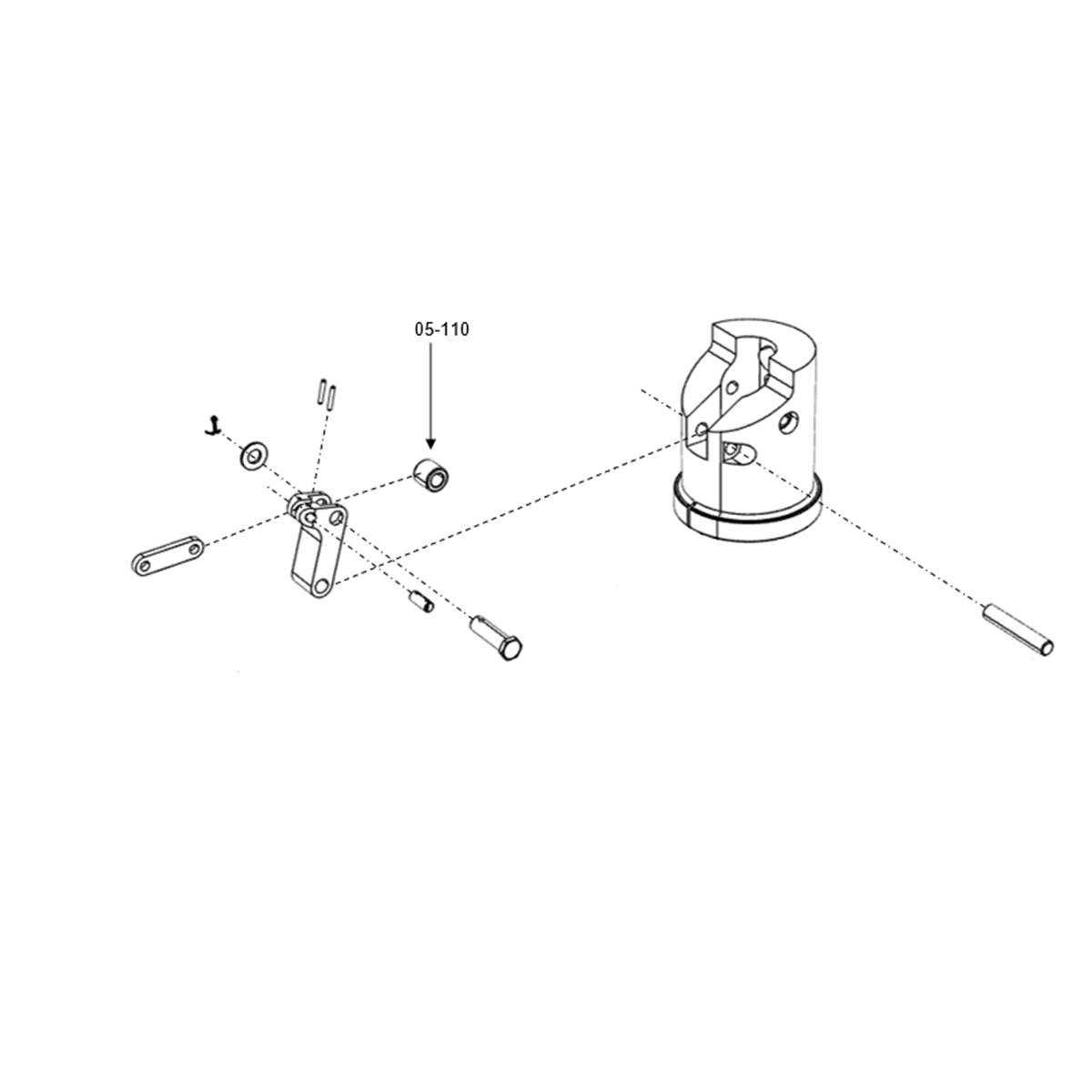 05-110