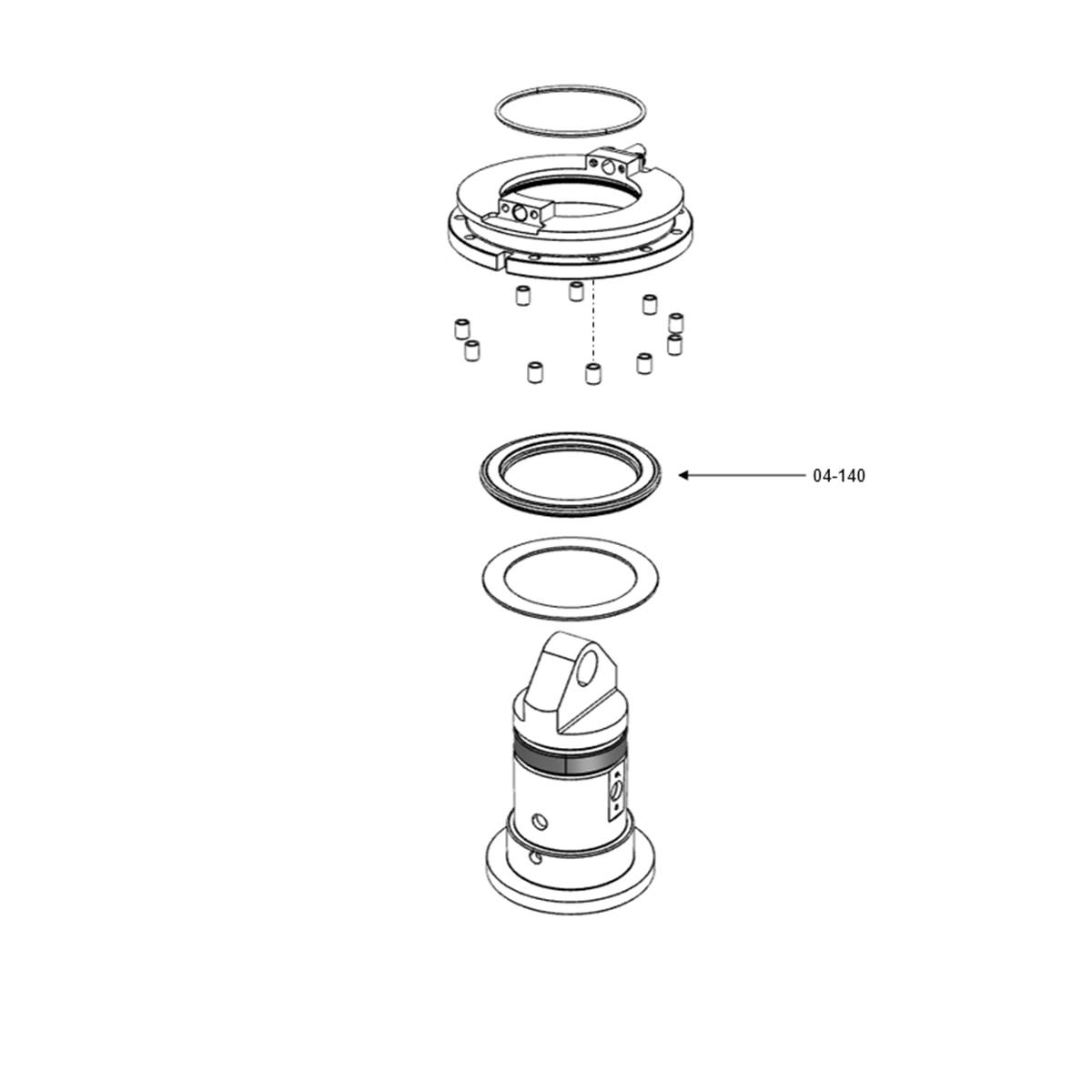 04-140