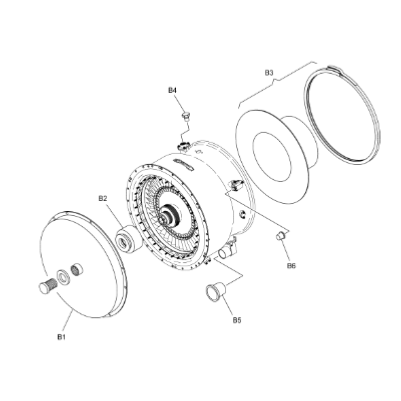 B3
B4
B2
B6
B5
B1