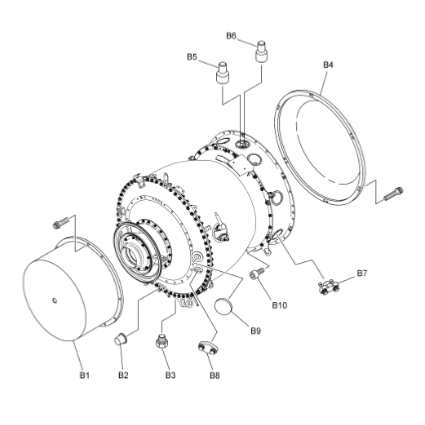 B6
B5
B4
B7
B10
B9
B1
B2
B3
B8