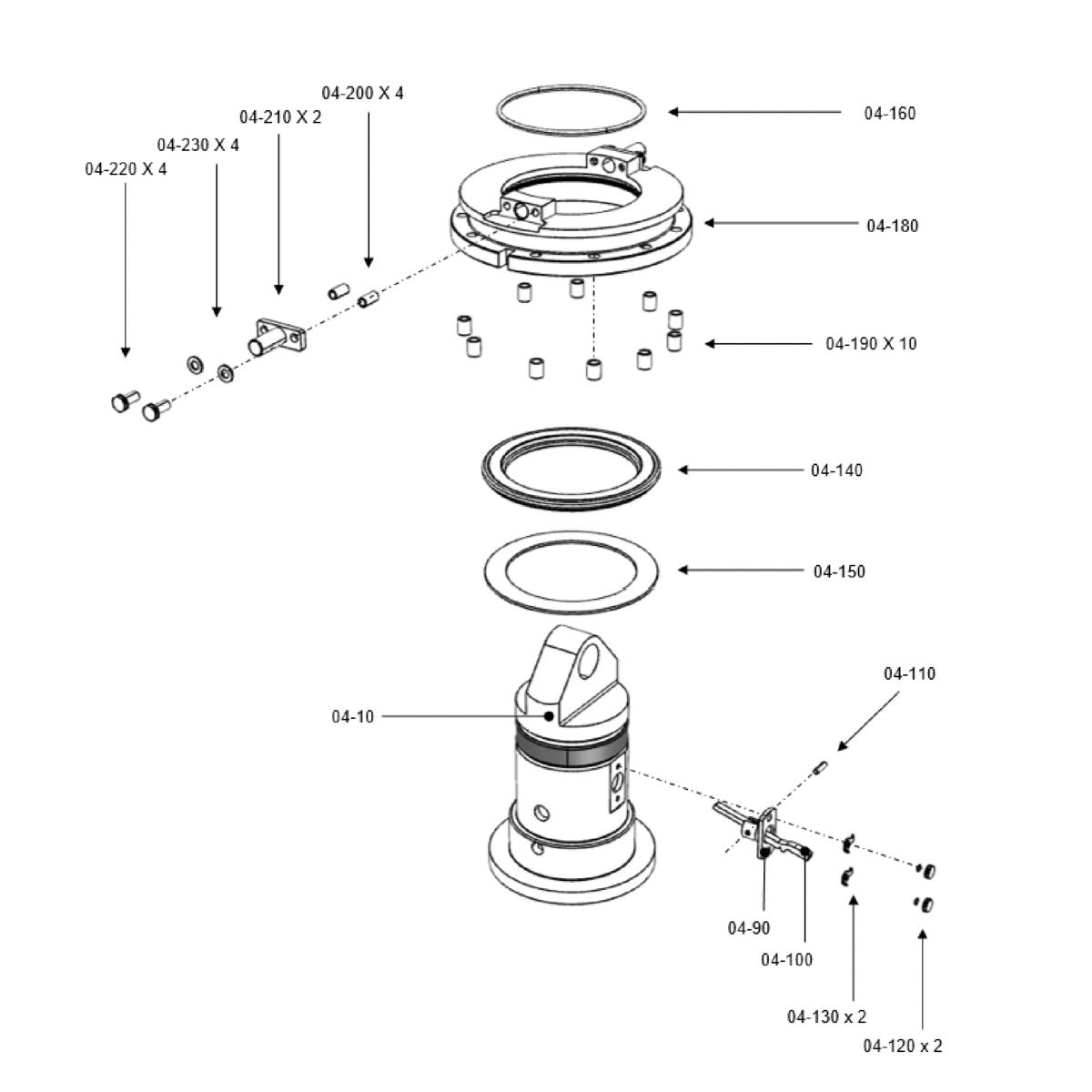 04-200 X 4
04-210 X 2
04-230 X 4
04-220 X 4
04-160
04-180
04-190 X 10
04-140
04-150
04-110
04-10
04-90
04-100
04-130 x 2
04-120 x 2