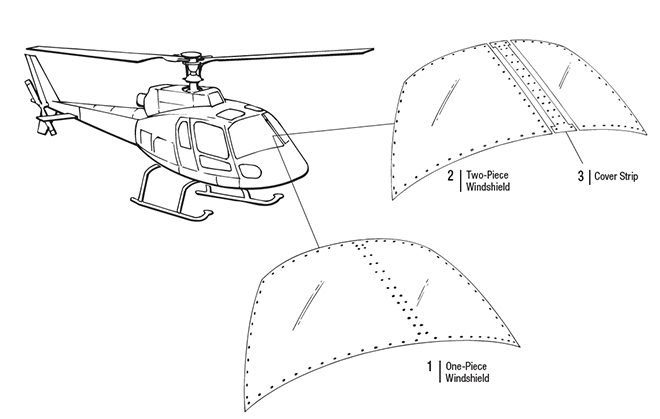 2 Two-Piece Windshield

3 Cover Strip

1 One-Piece Windshield