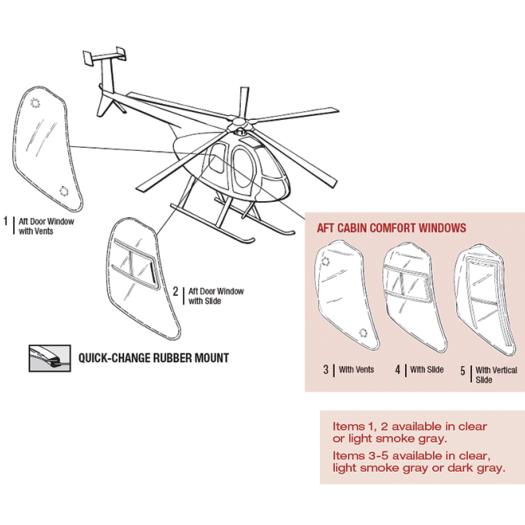 1 | Aft Door Window with Vents

2 | Aft Door Window with Slide

QUICK-CHANGE RUBBER MOUNT

AFT CABIN COMFORT WINDOWS

3 | With Vents

4 | With Slide

5 | With Vertical Slide

Items 1, 2 available in clear or light smoke gray.

Items 3-5 available in clear, light smoke gray or dark gray.