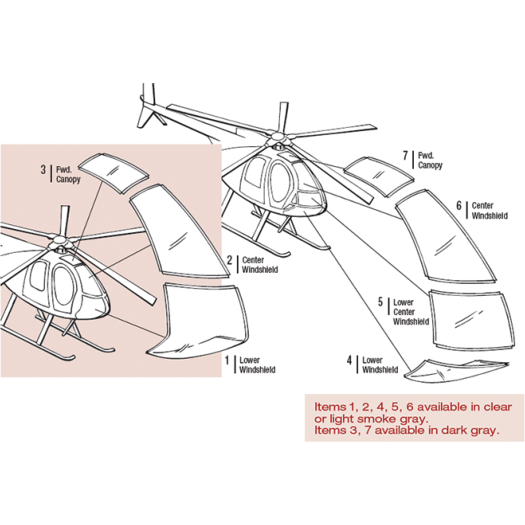 3 Fwd. Canopy

2 Center Windshield

1 Lower Windshield

7 Fwd. Canopy

6 Center Windshield

5 Lower Center Windshield

4 Lower Windshield

Items 1, 2, 4, 5, 6 available in clear or light smoke gray.
Items 3, 7 available in dark gray.