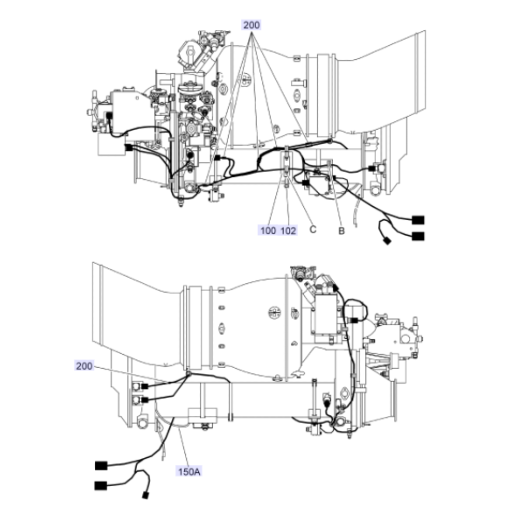 200

100 102 C B

200

150A