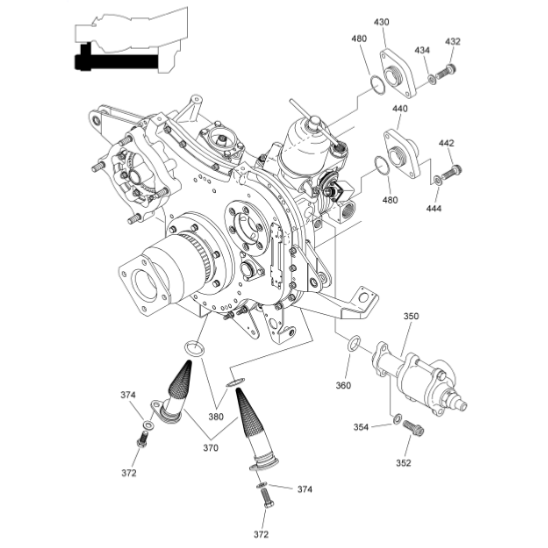 430
480
434
432
440
442
480
444
350
360
354
352
374
380
370
372
374
372