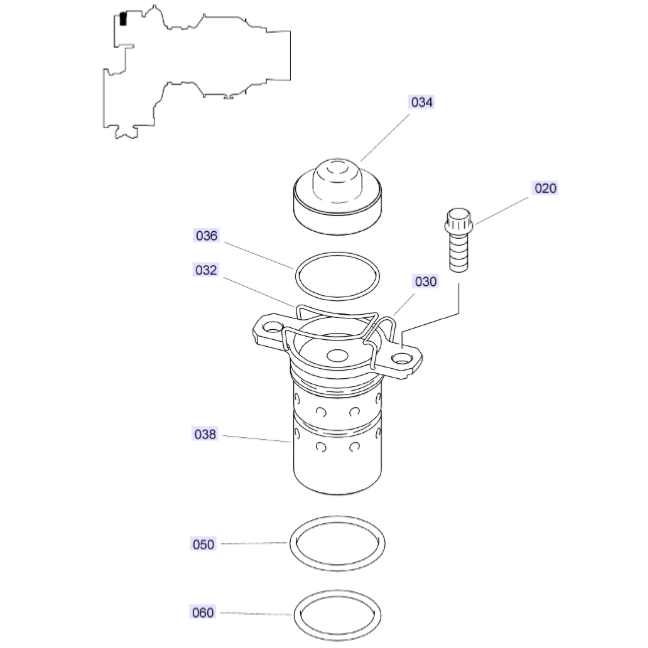 034

020

036

032

030

038

050

060