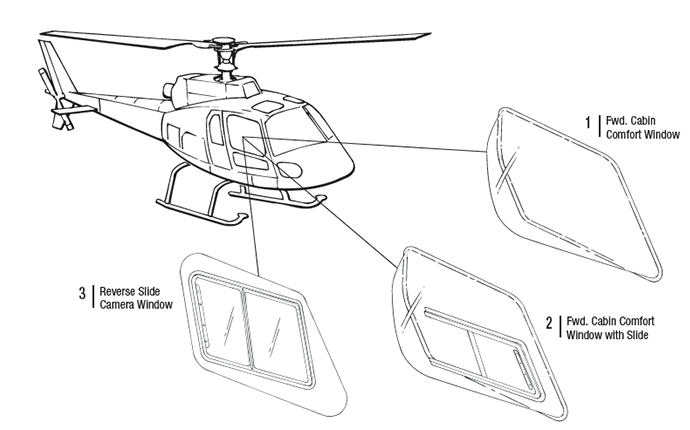 1 Fwd. Cabin Comfort Window

3 Reverse Slide Camera Window

2 Fwd. Cabin Comfort Window with Slide